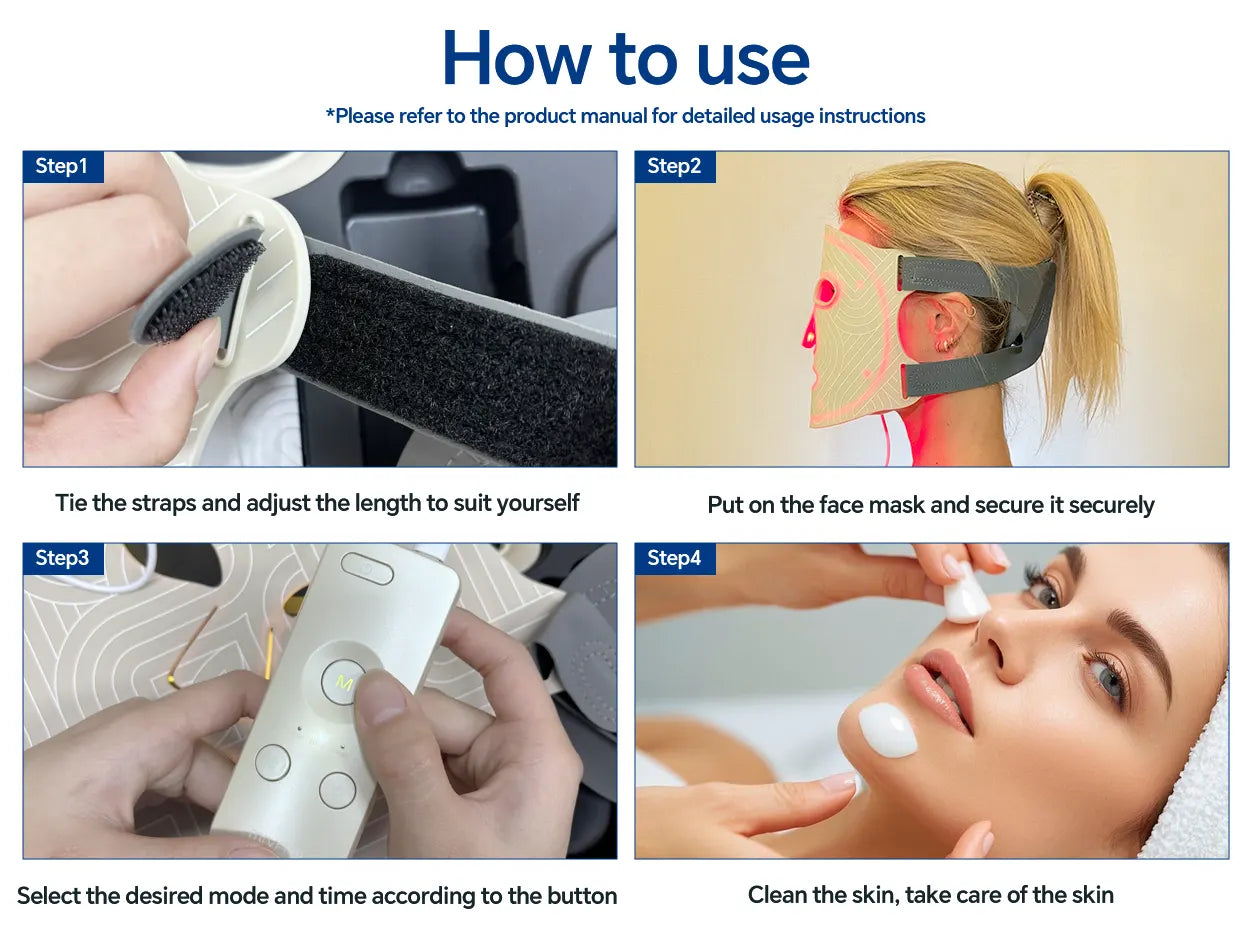 How to use

*Please refer to the product manual for detailed usage instructions

Step1

Tie the straps and adjust the length to suit yourself

Step2

Put on the face mask and secure it securely

Step3

M

Select the desired mode and time according to the button

Step4

Clean the skin, take care of the skin